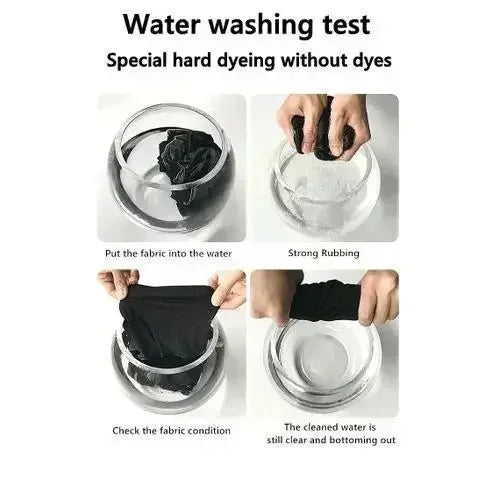 Water washing test

Special hard dyeing without dyes

Put the fabric into the water

Strong Rubbing

Check the fabric condition

The cleaned water is still clear and bottoming out